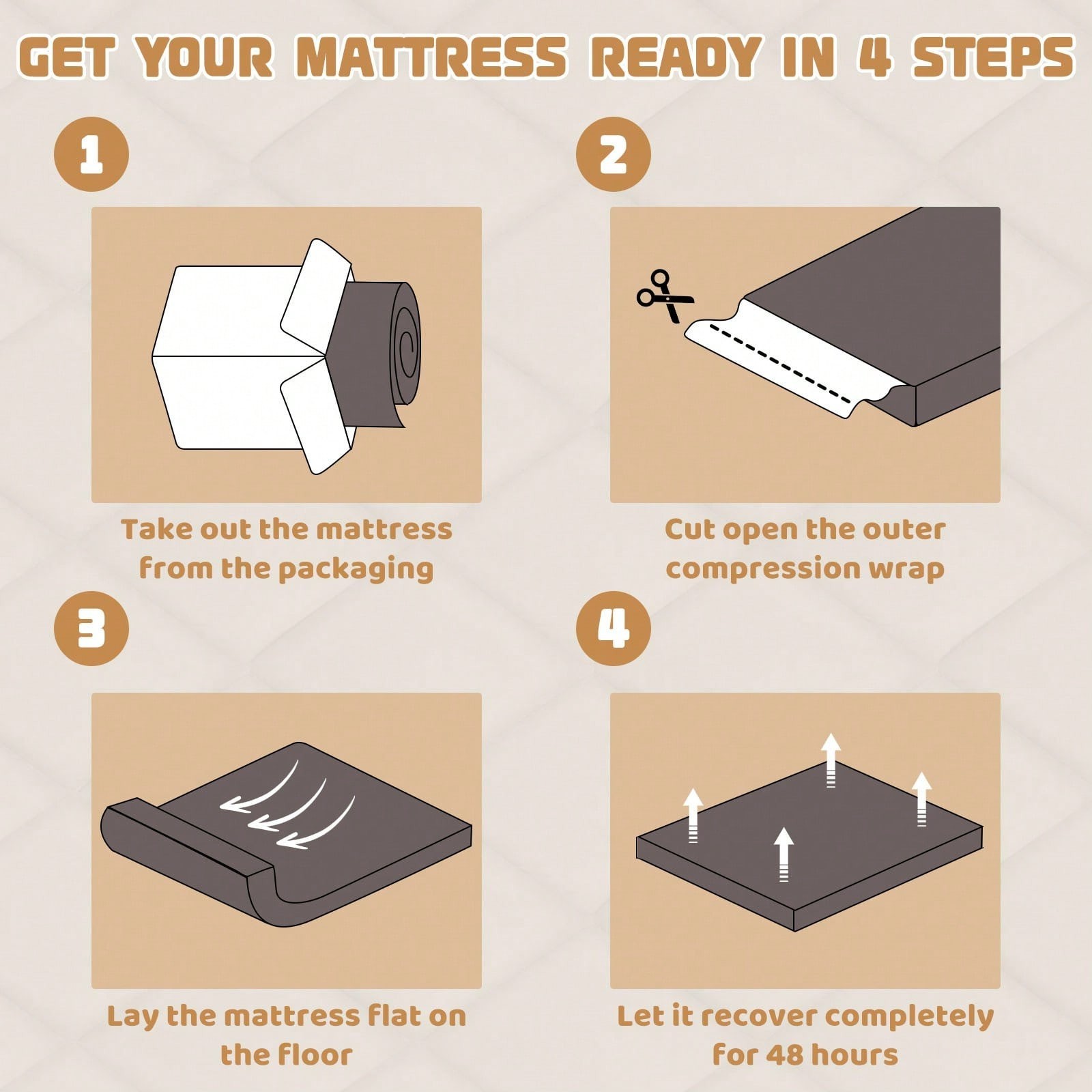 GET YOUR MATTRESS READY IN 4 STEPS

1

Take out the mattress from the packaging

2

Cut open the outer compression wrap

3

Lay the mattress flat on the floor

4

Let it recover completely for 48 hours