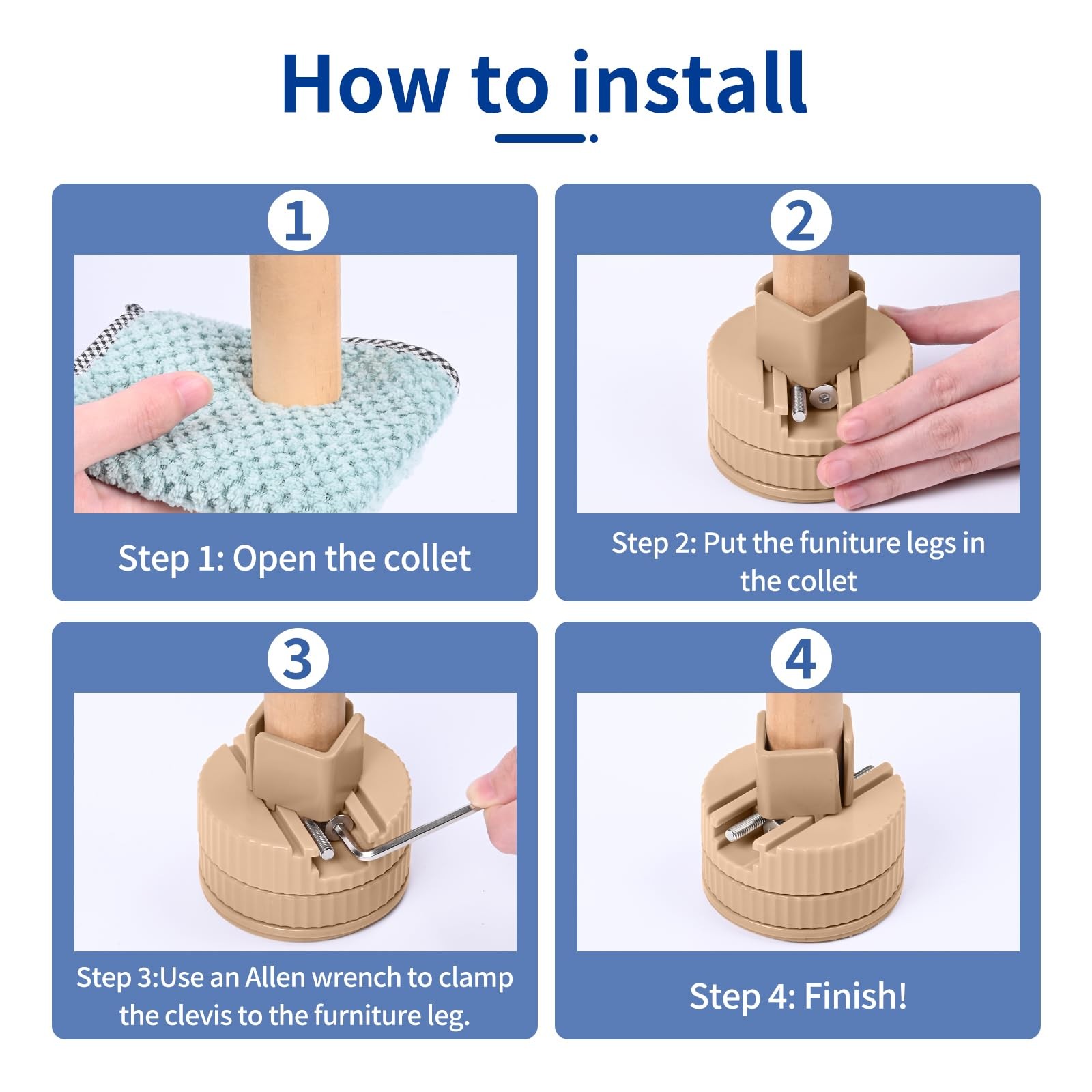 How to install

1

Step 1: Open the collet

2

Step 2: Put the funiture legs in the collet

3

Step 3:Use an Allen wrench to clamp the clevis to the furniture leg.

4

Step 4: Finish!